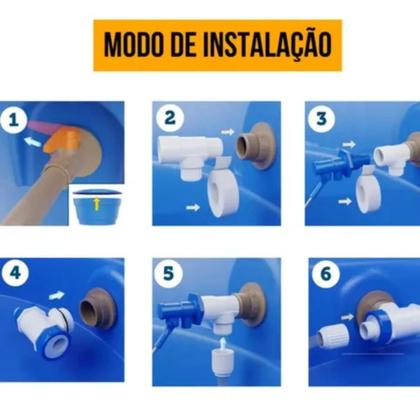 MODO DE INSTALAÇÃO

1

2

3

4

5

6