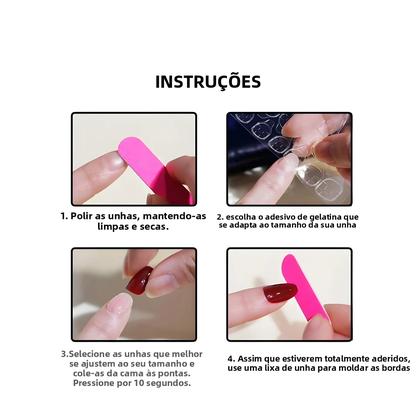 INSTRUÇÕES

1. Polir as unhas, mantendo-as limpas e secas.

2. escolha o adesivo de gelatina que se adapta ao tamanho da sua unha

3.Selecione as unhas que melhor se ajustem ao seu tamanho e cole-as da cama às pontas. Pressione por 10 segundos.

4. Assim que estiverem totalmente aderidos, use uma lixa de unha para moldar as bordas