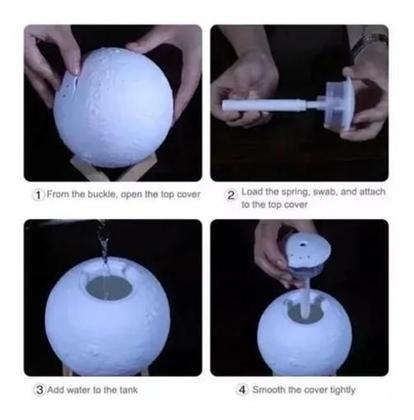 1 From the buckle, open the top cover

2 Load the spring, swab, and attach to the top cover

3 Add water to the tank

4 Smooth the cover tightly