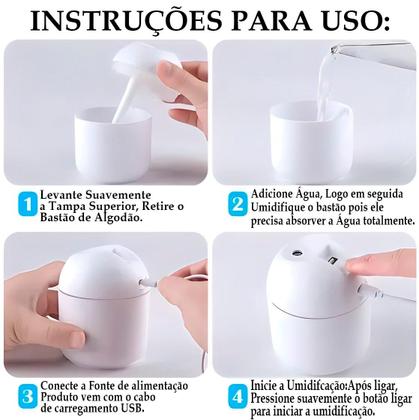 INSTRUÇÕES PARA USO:

1 Levante Suavemente a Tampa Superior, Retire o Bastão de Algodão.

2 Adicione Água, Logo em seguida Umidifique o bastão pois ele precisa absorver a Água totalmente.

3 Conecte a Fonte de alimentação Produto vem com o cabo de carregamento USB.

4 Inicie a Umidifcação:Após ligar, Pressione suavemente o botão ligar para iniciar a umidificação.