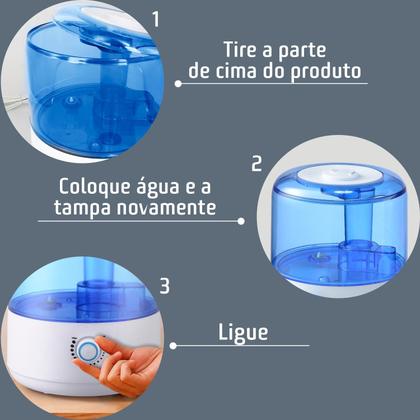 1

Tire a parte de cima do produto

2

Coloque água e a tampa novamente

3

Ligue