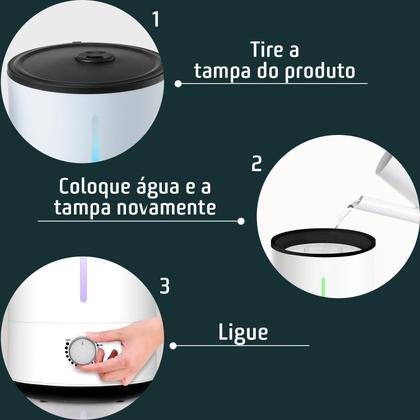 1

Tire a tampa do produto

2

Coloque água e a tampa novamente

3

Ligue