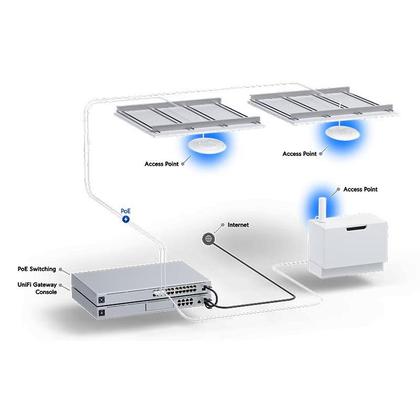 Access Point

Access Point

Access Point

PoE

Internet

PoE Switching

UniFi Gateway Console