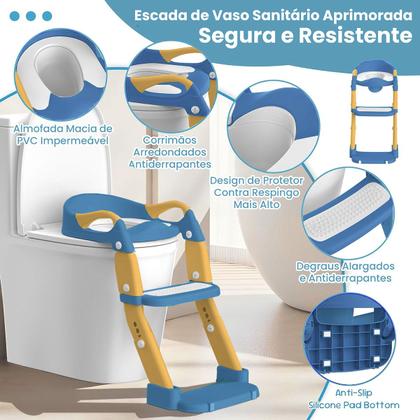 Escada de Vaso Sanitário Aprimorada
Segura e Resistente

Almofada Macia de PVC Impermeável

Corrimãos Arredondados Antiderrapantes

Design de Protetor Contra Respingo Mais Alto

Degraus Alargados e Antiderrapantes

Anti-Slip Silicone Pad Bottom