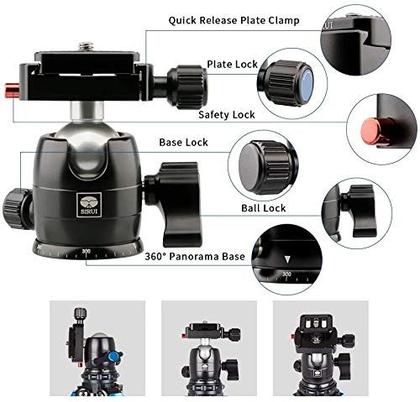 Quick Release Plate Clamp

Plate Lock

Safety Lock

Base Lock

SIRUI

Ball Lock

300

360° Panorama Base

300