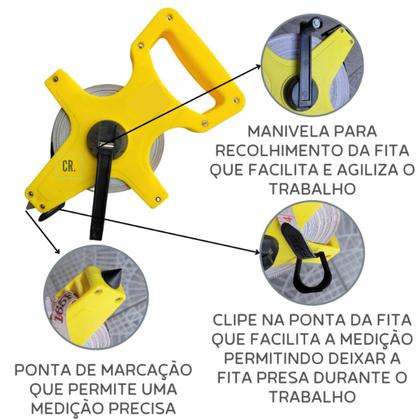 CR.

MANIVELA PARA RECOLHIMENTO DA FITA QUE FACILITA E AGILIZA O TRABALHO

CLIPE NA PONTA DA FITA QUE FACILITA A MEDIÇÃO PERMITINDO DEIXAR A FITA PRESA DURANTE O TRABALHO

PONTA DE MARCAÇÃO QUE PERMITE UMA MEDIÇÃO PRECISA