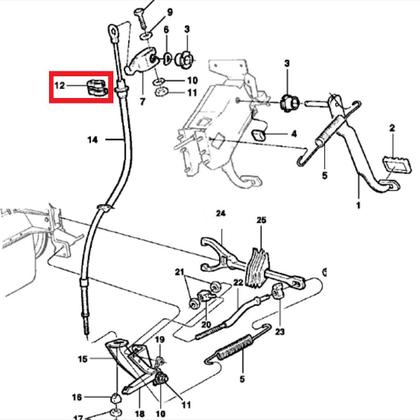 9
6
3
12
10
11
7
3
14
4
2
5
1
24
25
21
22
20
23
19
15
5
16
11
17
18
10