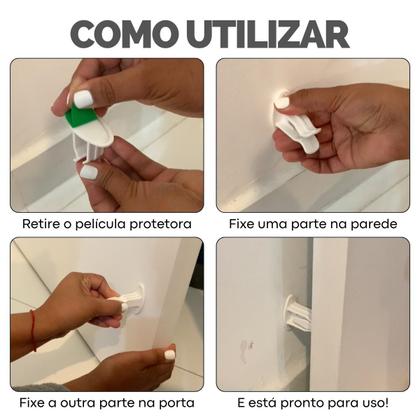 COMO UTILIZAR

Retire o película protetora

Fixe uma parte na parede

Fixe a outra parte na porta

E está pronto para uso!