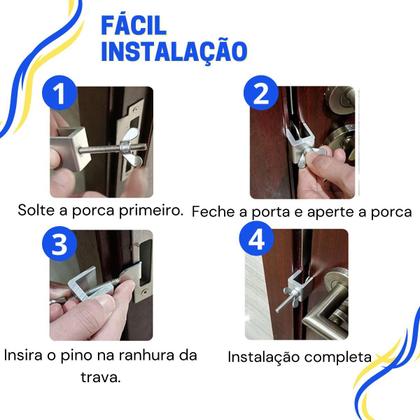 FÁCIL INSTALAÇÃO

1

Solte a porca primeiro.

2

Feche a porta e aperte a porca

3

Insira o pino na ranhura da trava.

4

Instalação completa