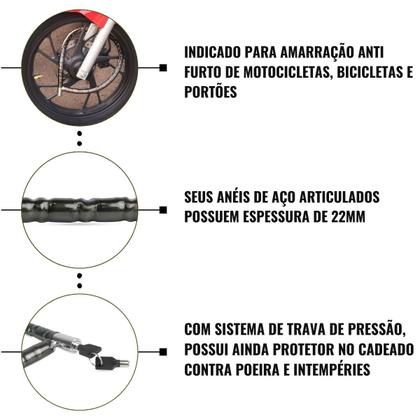 INDICADO PARA AMARRAÇÃO ANTI FURTO DE MOTOCICLETAS, BICICLETAS E PORTÕES

SEUS ANÉIS DE AÇO ARTICULADOS POSSUEM ESPESSURA DE 22MM

COM SISTEMA DE TRAVA DE PRESSÃO, POSSUI AINDA PROTETOR NO CADEADO CONTRA POEIRA E INTEMPÉRIES