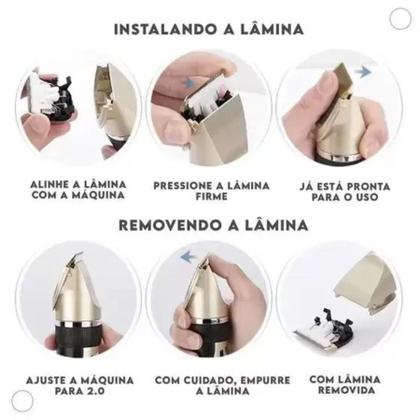 INSTALANDO A LÂMINA

ALINHE A LÂMINA COM A MÁQUINA

PRESSIONE A LÂMINA FIRME

JÁ ESTÁ PRONTA PARA O USO

REMOVENDO A LÂMINA

AJUSTE A MÁQUINA PARA 2.0

COM CUIDADO, EMPURRE A LÂMINA

COM LÂMINA REMOVIDA