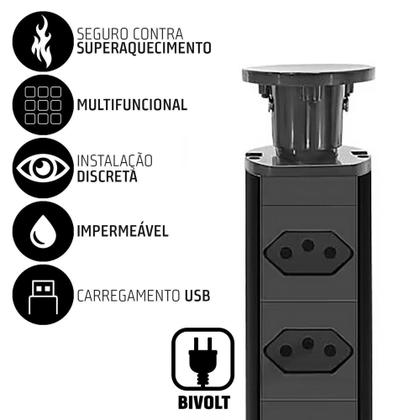 SEGURO CONTRA
SUPERAQUECIMENTO

MULTIFUNCIONAL

INSTALAÇÃO
DISCRETA

IMPERMEÁVEL

CARREGAMENTO USB

BIVOLT