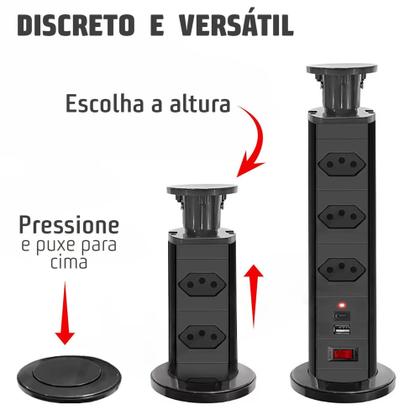 DISCRETO E VERSÁTIL

Escolha a altura

Pressione
e puxe para cima