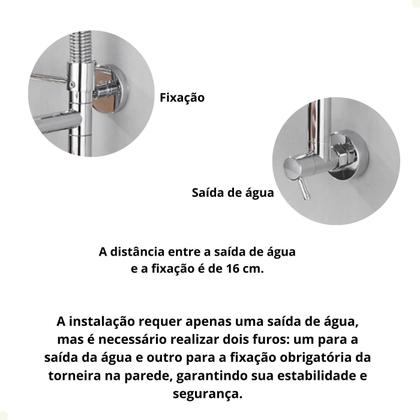 Fixação

Saída de água

A distância entre a saída de água e a fixação é de 16 cm.

A instalação requer apenas uma saída de água, mas é necessário realizar dois furos: um para a saída da água e outro para a fixação obrigatória da torneira na parede, garantindo sua estabilidade e segurança.