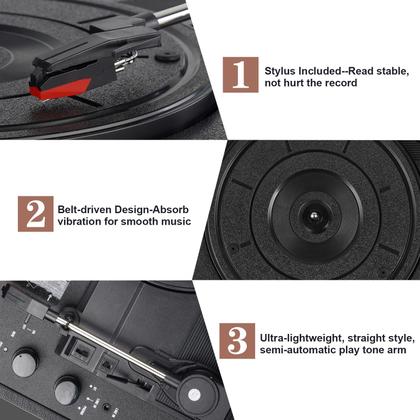 1 Stylus Included--Read stable, not hurt the record

2 Belt-driven Design-Absorb vibration for smooth music

3 Ultra-lightweight, straight style, semi-automatic play tone arm