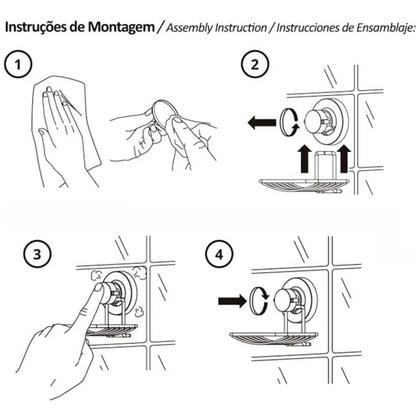 Instruções de Montagem / Assembly Instruction / Instrucciones de Ensamblaje:

1

2

3

4