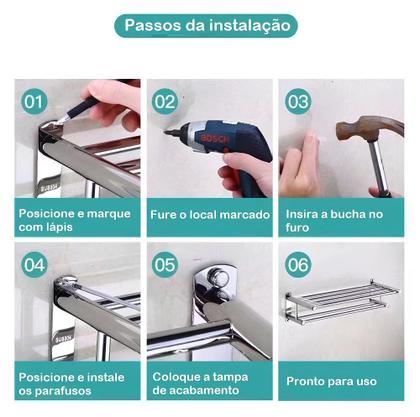 Passos da instalação

01

Posicione e marque com lápis

02

BOSCH

Fure o local marcado

03

Insira a bucha no furo

04

Posicione e instale os parafusos

05

Coloque a tampa de acabamento

06

Pronto para uso