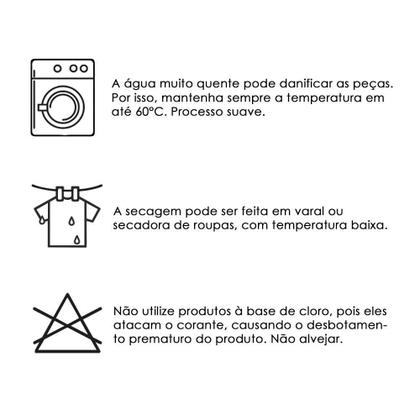 A água muito quente pode danificar as peças. Por isso, mantenha sempre a temperatura em até 60°C. Processo suave.

A secagem pode ser feita em varal ou secadora de roupas, com temperatura baixa.

Não utilize produtos à base de cloro, pois eles atacam o corante, causando o desbotamento prematuro do produto. Não alvejar.