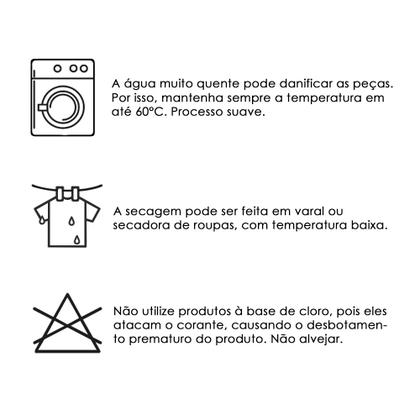 A água muito quente pode danificar as peças. Por isso, mantenha sempre a temperatura em até 60°C. Processo suave.

A secagem pode ser feita em varal ou secadora de roupas, com temperatura baixa.

Não utilize produtos à base de cloro, pois eles atacam o corante, causando o desbotamento prematuro do produto. Não alvejar.