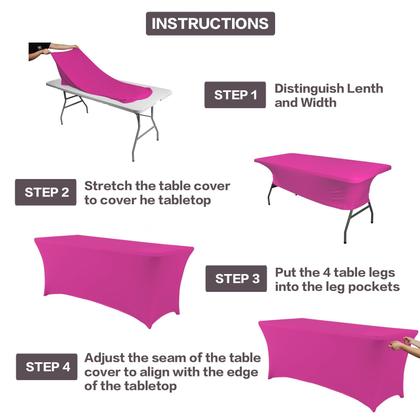 INSTRUCTIONS

STEP 1 Distinguish Lenth and Width

STEP 2 Stretch the table cover to cover he tabletop

STEP 3 Put the 4 table legs into the leg pockets

STEP 4 Adjust the seam of the table cover to align with the edge of the tabletop