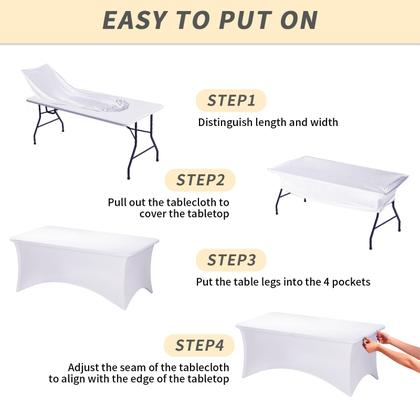 EASY TO PUT ON

STEP1
Distinguish length and width

STEP2
Pull out the tablecloth to cover the tabletop

STEP3
Put the table legs into the 4 pockets

STEP4
Adjust the seam of the tablecloth to align with the edge of the tabletop