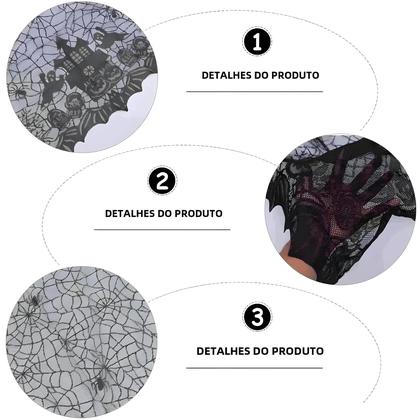 1

DETALHES DO PRODUTO

2

DETALHES DO PRODUTO

3

DETALHES DO PRODUTO