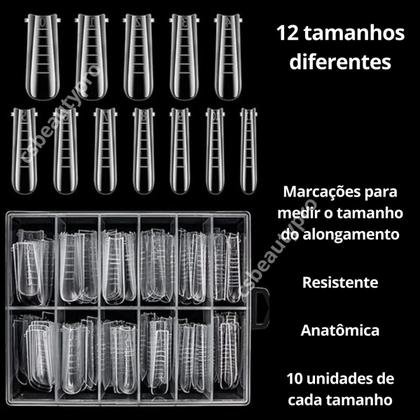 12 tamanhos diferentes

Marcações para medir o tamanho do alongamento

Resistente

Anatômica

10 unidades de cada tamanho

csbeautypro

csbeautypro