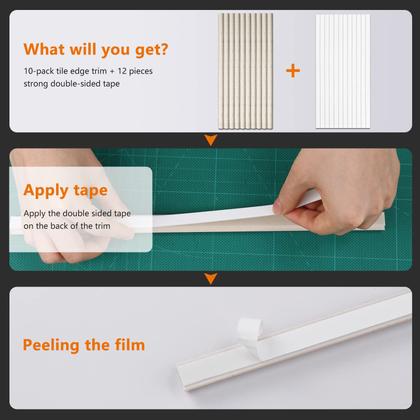 What will you get?

10-pack tile edge trim + 12 pieces strong double-sided tape

+

Apply tape

Apply the double sided tape on the back of the trim

Peeling the film