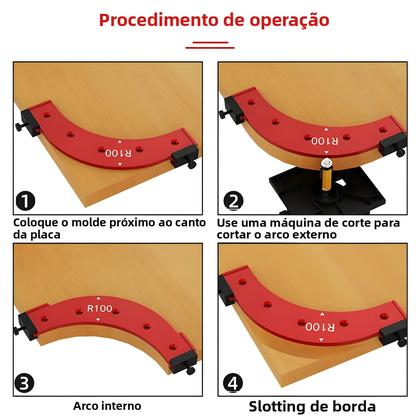 Procedimento de operação

R100

1

Coloque o molde próximo ao canto da placa

R100

2

Use uma máquina de corte para cortar o arco externo

R100

3

Arco interno

R100

4

Slotting de borda