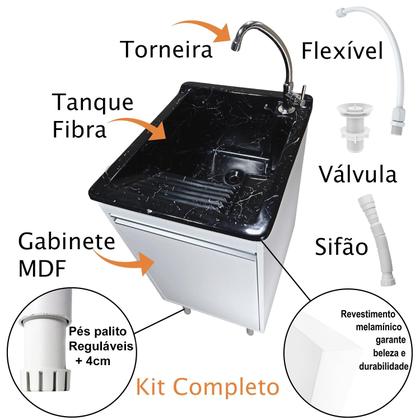 Torneira

Flexível

Tanque
Fibra

Válvula

Gabinete
MDF

Sifão

Pés palito
Reguláveis
+ 4cm

Revestimento
melamínico
garante
beleza e
durabilidade

Kit Completo