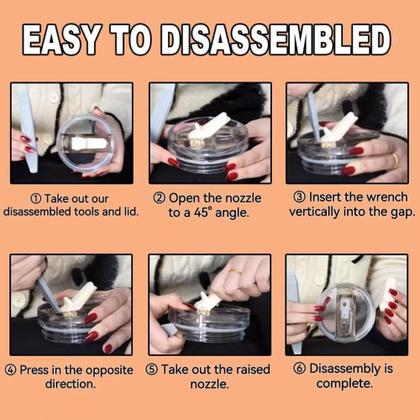 EASY TO DISASSEMBLED

① Take out our disassembled tools and lid.

② Open the nozzle to a 45° angle.

③ Insert the wrench vertically into the gap.

④ Press in the opposite direction.

⑤ Take out the raised nozzle.

⑥ Disassembly is complete.