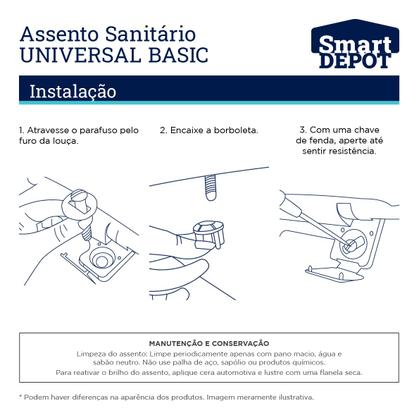 Assento Sanitário
UNIVERSAL BASIC

Smart DEPOT

Instalação

1. Atravesse o parafuso pelo furo da louça.

2. Encaixe a borboleta.

3. Com uma chave de fenda, aperte até sentir resistência.

MANUTENÇÃO E CONSERVAÇÃO
Limpeza do assento: Limpe periodicamente apenas com pano macio, água e sabão neutro. Não use palha de aço, sapólio ou produtos químicos.
Para reativar o brilho do assento, aplique cera automotiva e lustre com uma flanela seca.

* Podem haver diferenças na aparência dos produtos. Imagem meramente ilustrativa.