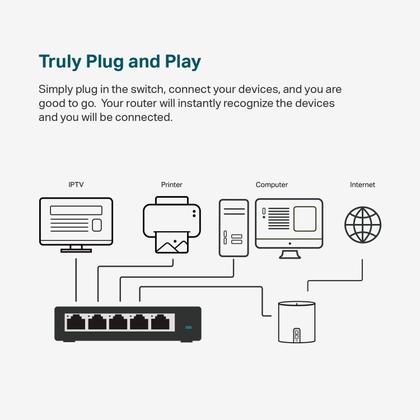 Truly Plug and Play

Simply plug in the switch, connect your devices, and you are good to go.  Your router will instantly recognize the devices and you will be connected.

IPTV

Printer

Computer

Internet