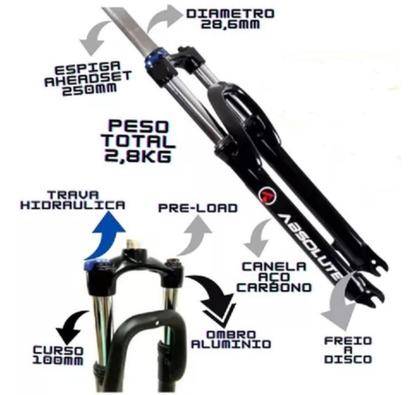 DIAMETRO 28,6MM

ESPIGA AHEADSET 250MM

PESO TOTAL 2,8KG

TRAVA HIDRAULICA

PRE-LOAD

ABSOLUTE

CANELA ACO CARBONO

OMBRO ALUMINIO

CURSO 100MM

FREIO A DISCO