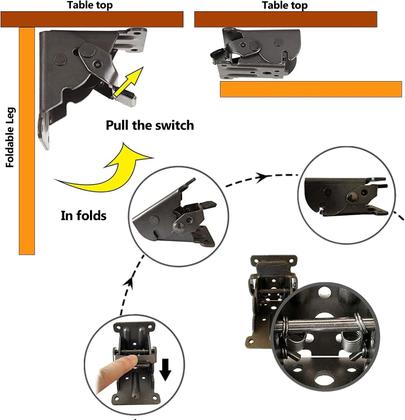 Table top

Table top

Foldable Leg

Pull the switch

In folds