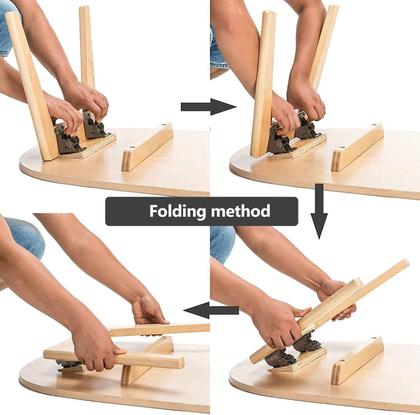 Folding method