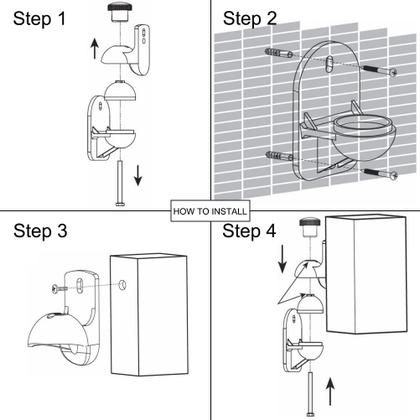 Step 1

Step 2

HOW TO INSTALL

Step 3

Step 4