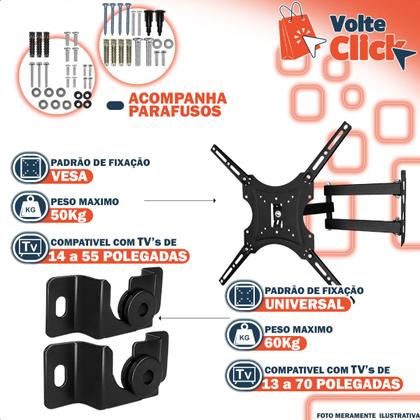 Volte Click

ACOMPANHA PARAFUSOS

PADRÃO DE FIXAÇÃO
VESA

KG
PESO MAXIMO
50Kg

TV
COMPATIVEL COM TV's DE
14 a 55 POLEGADAS

PADRÃO DE FIXAÇÃO
UNIVERSAL

KG
PESO MAXIMO
60Kg

TV
COMPATIVEL COM TV's DE
13 a 70 POLEGADAS

FOTO MERAMENTE ILUSTRATIVA