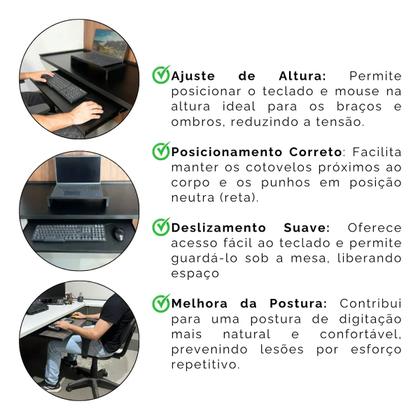 Ajuste de Altura: Permite posicionar o teclado e mouse na altura ideal para os braços e ombros, reduzindo a tensão.

Posicionamento Correto: Facilita manter os cotovelos próximos ao corpo e os punhos em posição neutra (reta).

Deslizamento Suave: Oferece acesso fácil ao teclado e permite guardá-lo sob a mesa, liberando espaço

Melhora da Postura: Contribui para uma postura de digitação mais natural e confortável, prevenindo lesões por esforço repetitivo.