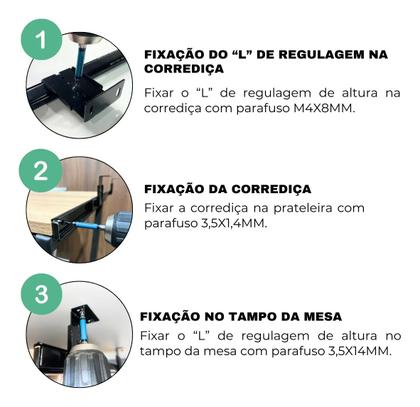 1

FIXAÇÃO DO “L” DE REGULAGEM NA CORREDIÇA

Fixar o “L” de regulagem de altura na corrediça com parafuso M4X8MM.

2

FIXAÇÃO DA CORREDIÇA

Fixar a corrediça na prateleira com parafuso 3,5X1,4MM.

3

FIXAÇÃO NO TAMPO DA MESA

Fixar o “L” de regulagem de altura no tampo da mesa com parafuso 3,5X14MM.