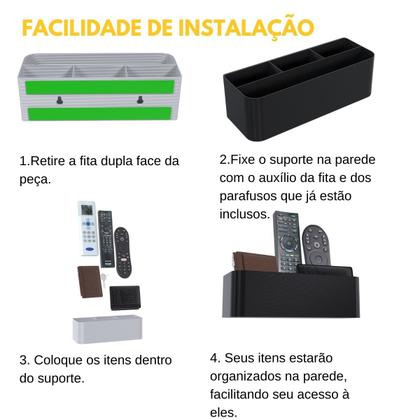 FACILIDADE DE INSTALAÇÃO

1.Retire a fita dupla face da peça.

2.Fixe o suporte na parede com o auxílio da fita e dos parafusos que já estão inclusos.

3. Coloque os itens dentro do suporte.

4. Seus itens estarão organizados na parede, facilitando seu acesso à eles.