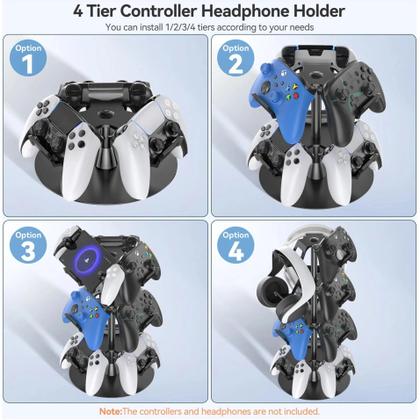 4 Tier Controller Headphone Holder

You can install 1/2/3/4 tiers according to your needs

Option 1

Option 2

Option 3

Option 4

Note:The controllers and headphones are not included.