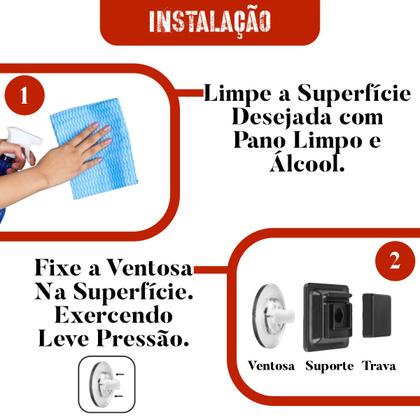 INSTALAÇÃO

1

Limpe a Superfície Desejada com Pano Limpo e Álcool.

Fixe a Ventosa Na Superfície. Exercendo Leve Pressão.

2

Ventosa Suporte Trava