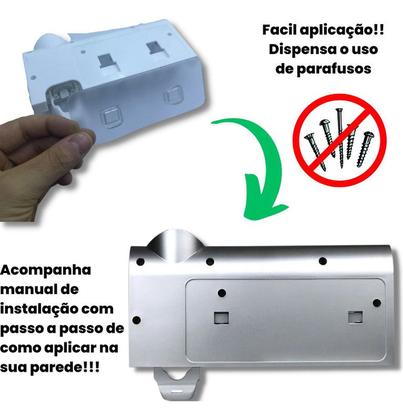 Facil aplicação!!
Dispensa o uso
de parafusos

Acompanha
manual de
instalação com
passo a passo de
como aplicar na
sua parede!!!