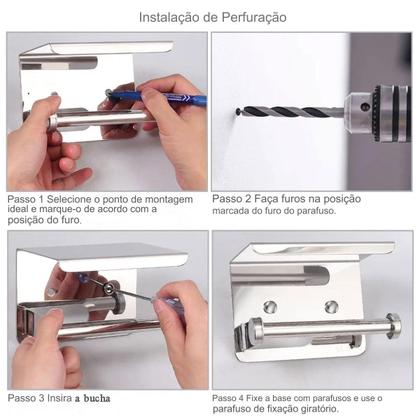 Instalação de Perfuração

Passo 1 Selecione o ponto de montagem ideal e marque-o de acordo com a posição do furo.

Passo 2 Faça furos na posição marcada do furo do parafuso.

Passo 3 Insira a bucha

Passo 4 Fixe a base com parafusos e use o parafuso de fixação giratório.