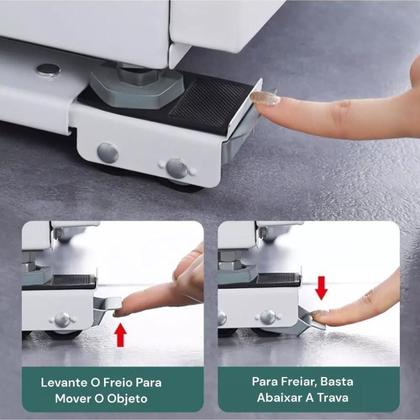 Levante O Freio Para Mover O Objeto

Para Freiar, Basta Abaixar A Trava