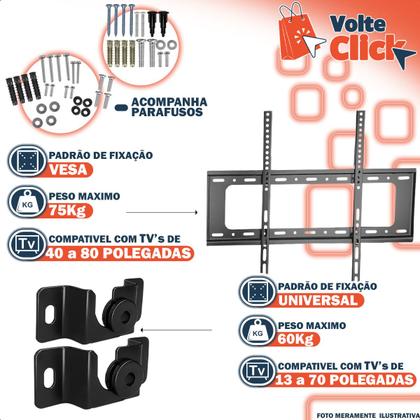 Volte Click

ACOMPANHA PARAFUSOS

PADRÃO DE FIXAÇÃO
VESA

KG
PESO MAXIMO
75Kg

TV
COMPATIVEL COM TV's DE
40 a 80 POLEGADAS

PADRÃO DE FIXAÇÃO
UNIVERSAL

KG
PESO MAXIMO
60Kg

TV
COMPATIVEL COM TV's DE
13 a 70 POLEGADAS

FOTO MERAMENTE ILUSTRATIVA