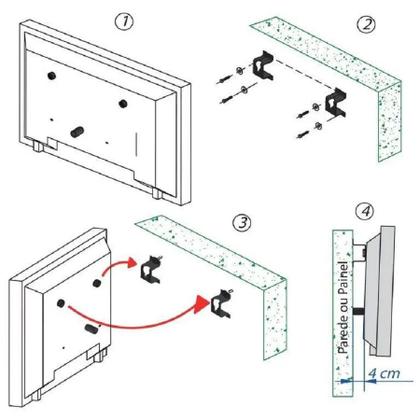 1

2

3

4

Parede ou Painel

4 cm