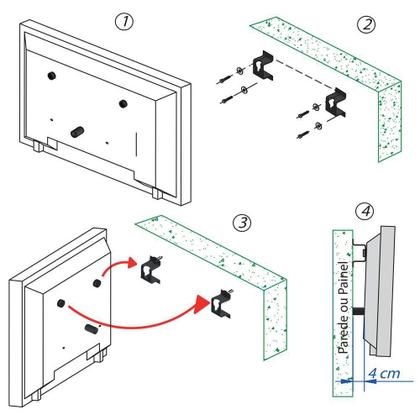 1

2

3

4

Parede ou Painel

4 cm