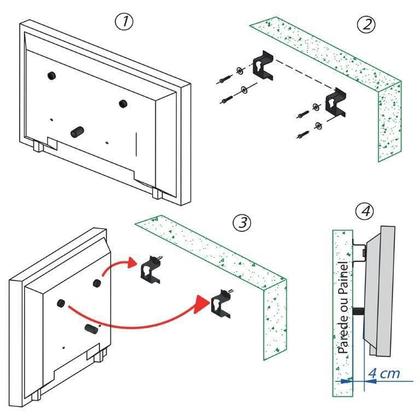 1

2

3

4

Parede ou Painel

4 cm